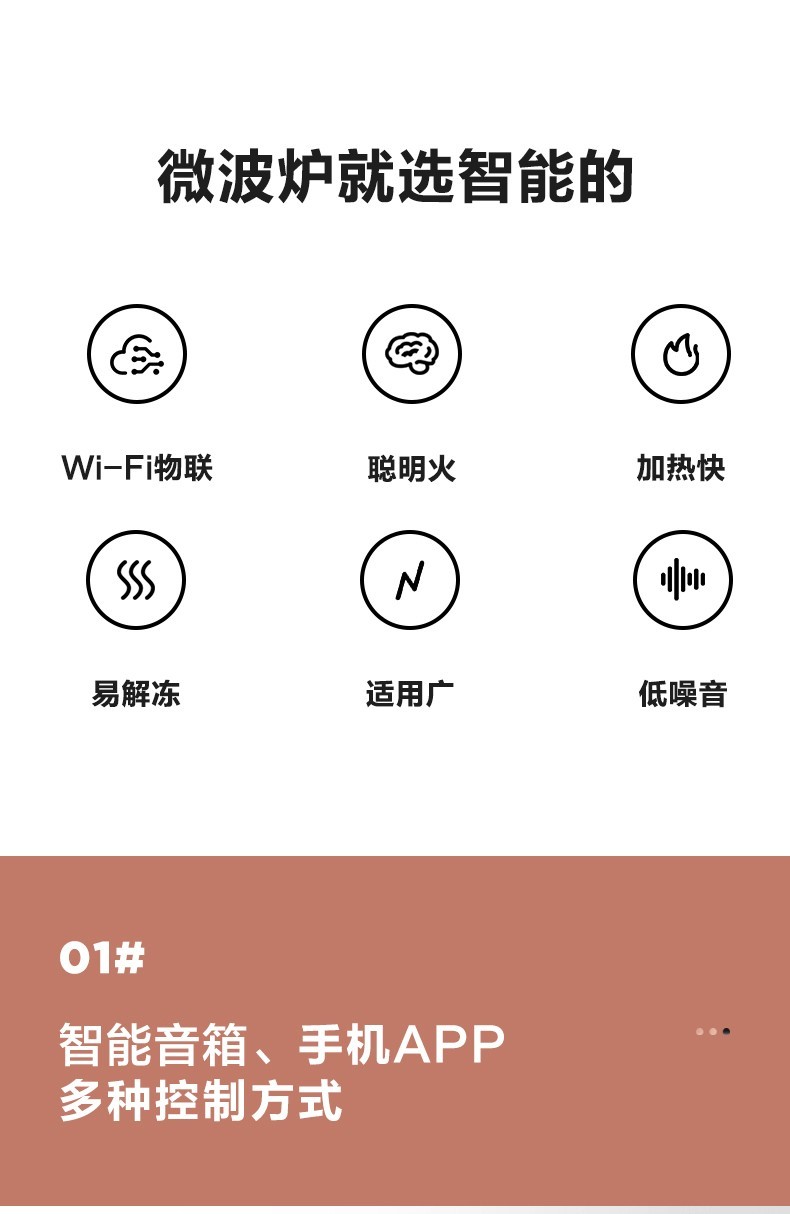 微波炉就选智能的

Wi-Fi物联

聪明火

加热快

易解冻

适用广

低噪音

01#

智能音箱、手机APP
多种控制方式