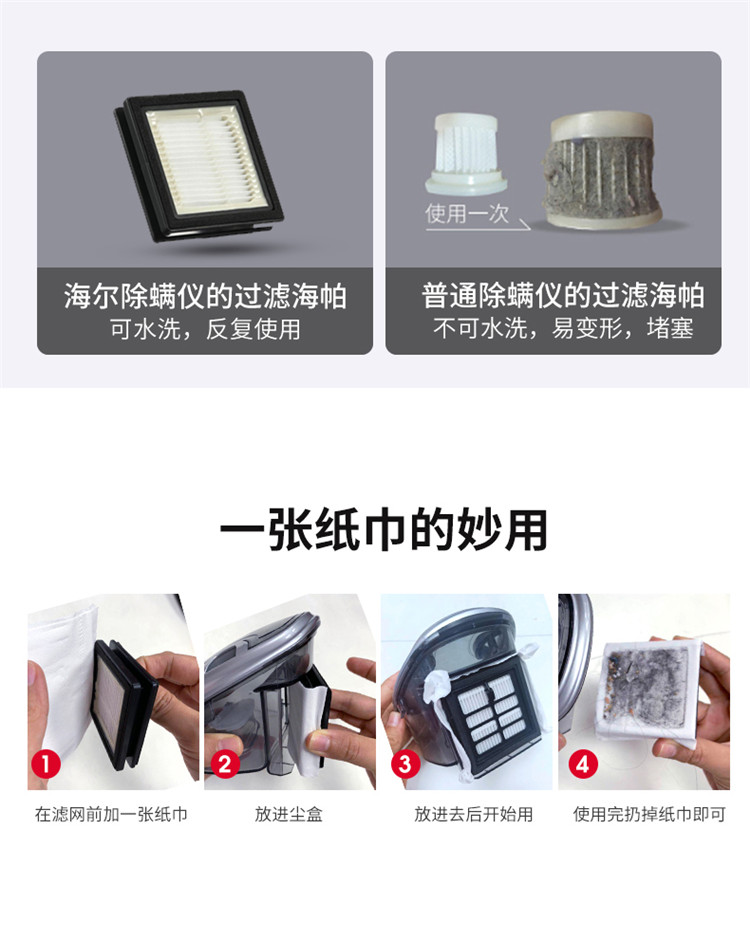 海尔除螨仪的过滤海帕
可水洗，反复使用

使用一次

普通除螨仪的过滤海帕
不可水洗，易变形，堵塞

一张纸巾的妙用

1
在滤网前加一张纸巾

2
放进尘盒

3
放进去后开始用

4
使用完扔掉纸巾即可