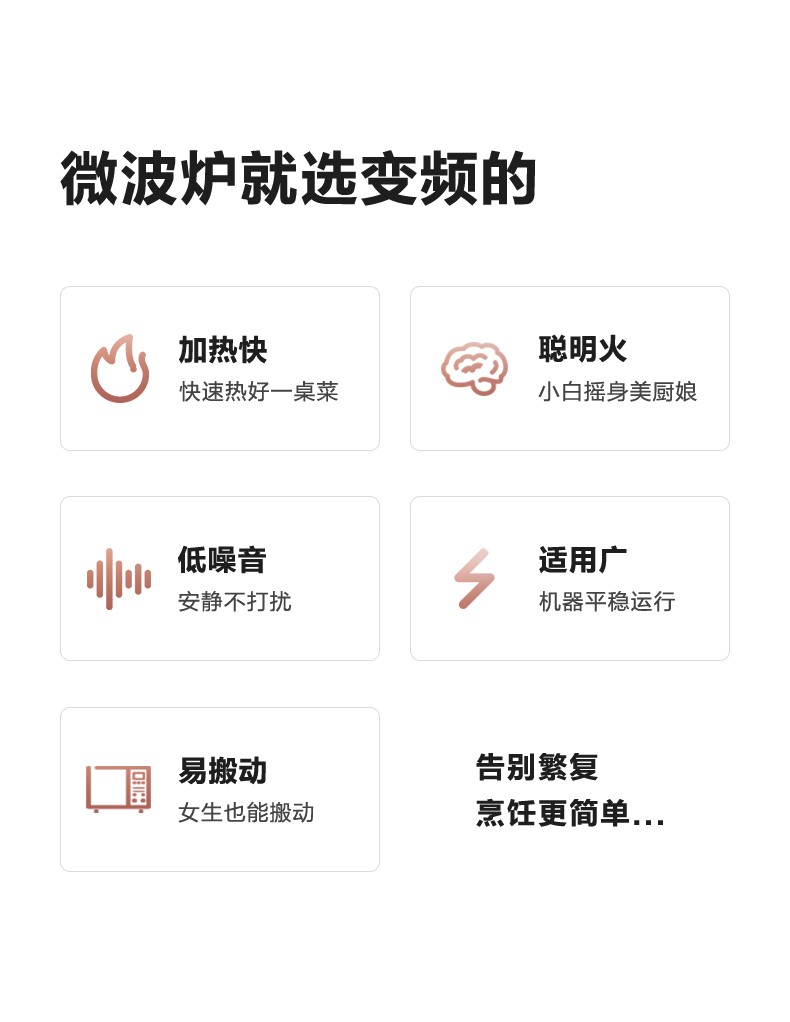 微波炉就选变频的

加热快
快速热好一桌菜

聪明火
小白摇身美厨娘

低噪音
安静不打扰

适用广
机器平稳运行

易搬动
女生也能搬动

告别繁复
烹饪更简单...