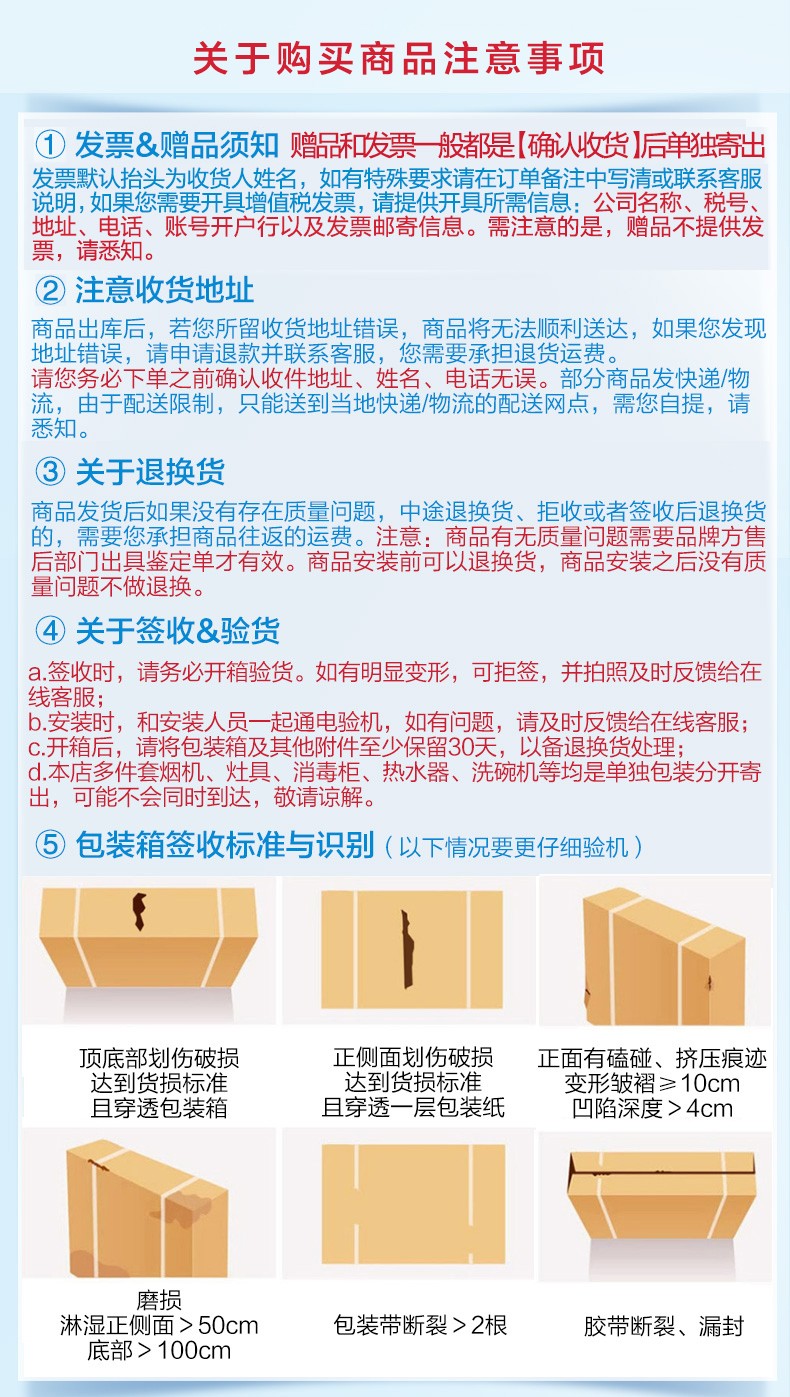 关于购买商品注意事项

① 发票&赠品须知 赠品和发票一般都是【确认收货】后单独寄出

发票默认抬头为收货人姓名，如有特殊要求请在订单备注中写清或联系客服说明，如果您需要开具增值税发票，请提供开具所需信息：公司名称、税号、地址、电话、账号开户行以及发票邮寄信息。需注意的是，赠品不提供发票，请悉知。

② 注意收货地址

商品出库后，若您所留收货地址错误，商品将无法顺利送达，如果您发现地址错误，请申请退款并联系客服，您需要承担退货运费。
请您务必下单之前确认收件地址、姓名、电话无误。部分商品发快递/物流，由于配送限制，只能送到当地快递/物流的配送网点，需您自提，请悉知。

③ 关于退换货

商品发货后如果没有存在质量问题，中途退换货、拒收或者签收后退换货的，需要您承担商品往返的运费。注意：商品有无质量问题需要品牌方售后部门出具鉴定单才有效。商品安装前可以退换货，商品安装之后没有质量问题不做退换。

④ 关于签收&验货

a.签收时，请务必开箱验货。如有明显变形，可拒签，并拍照及时反馈给在线客服；
b.安装时，和安装人员一起通电验机，如有问题，请及时反馈给在线客服；
c.开箱后，请将包装箱及其他附件至少保留30天，以备退换货处理；
d.本店多件套烟机、灶具、消毒柜、热水器、洗碗机等均是单独包装分开寄出，可能不会同时到达，敬请谅解。

⑤ 包装箱签收标准与识别（以下情况要更仔细验机）

顶底部划伤破损
达到货损标准
且穿透包装箱

正侧面划伤破损
达到货损标准
且穿透一层包装纸

正面有磕碰、挤压痕迹
变形皱褶≥10cm
凹陷深度＞4cm

磨损
淋湿正侧面＞50cm
底部＞100cm

包装带断裂＞2根

胶带断裂、漏封