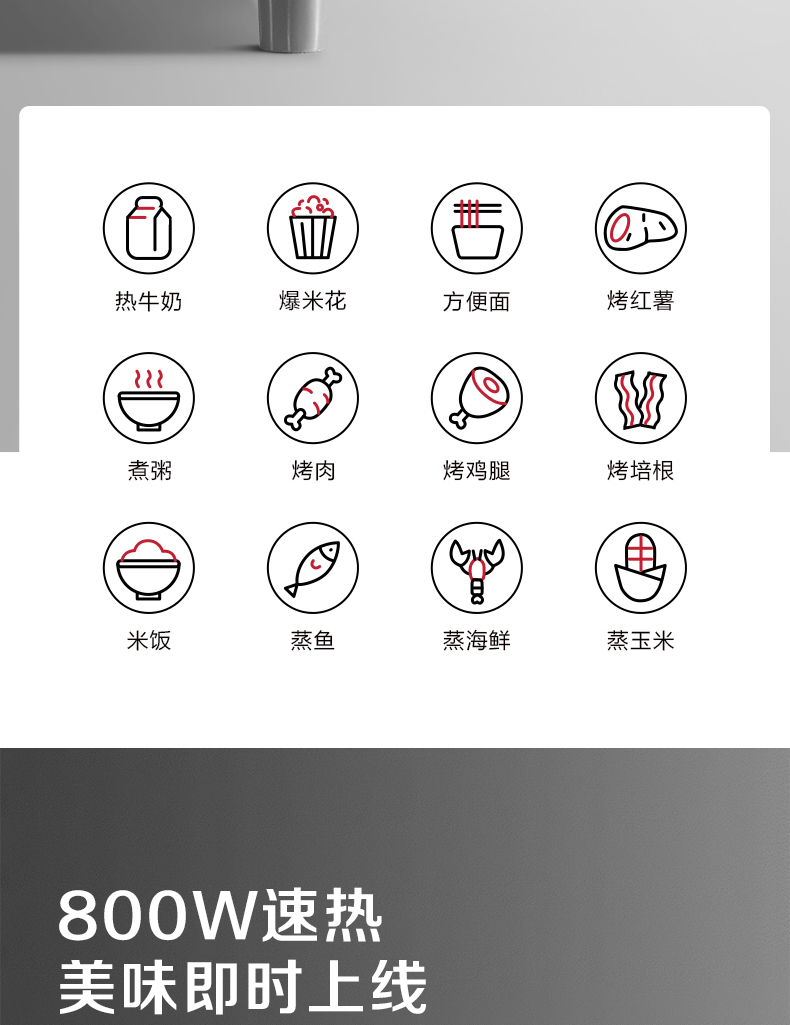 热牛奶 爆米花 方便面 烤红薯

煮粥 烤肉 烤鸡腿 烤培根

米饭 蒸鱼 蒸海鲜 蒸玉米

800W速热
美味即时上线