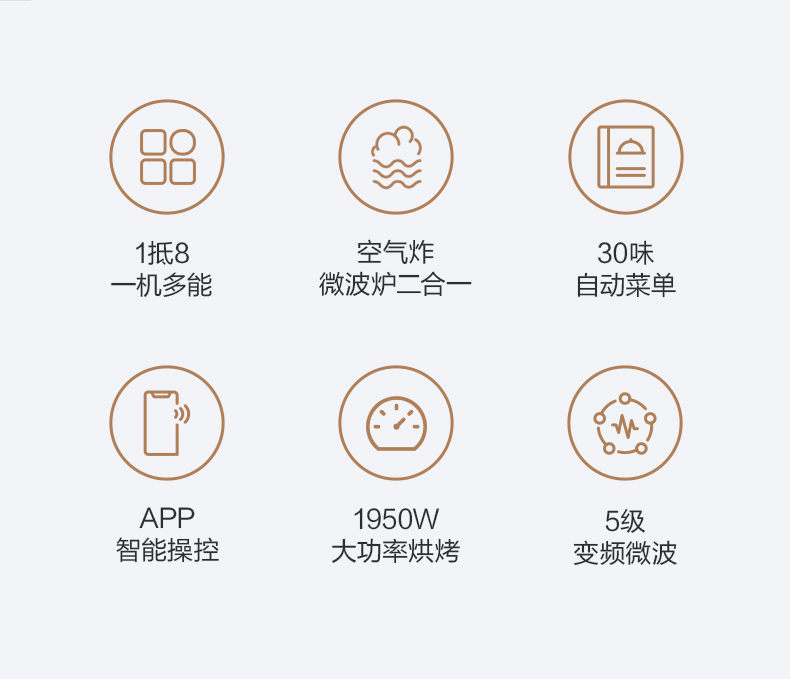 1抵8
一机多能

空气炸
微波炉二合一

30味
自动菜单

APP
智能操控

1950W
大功率烘烤

5级
变频微波