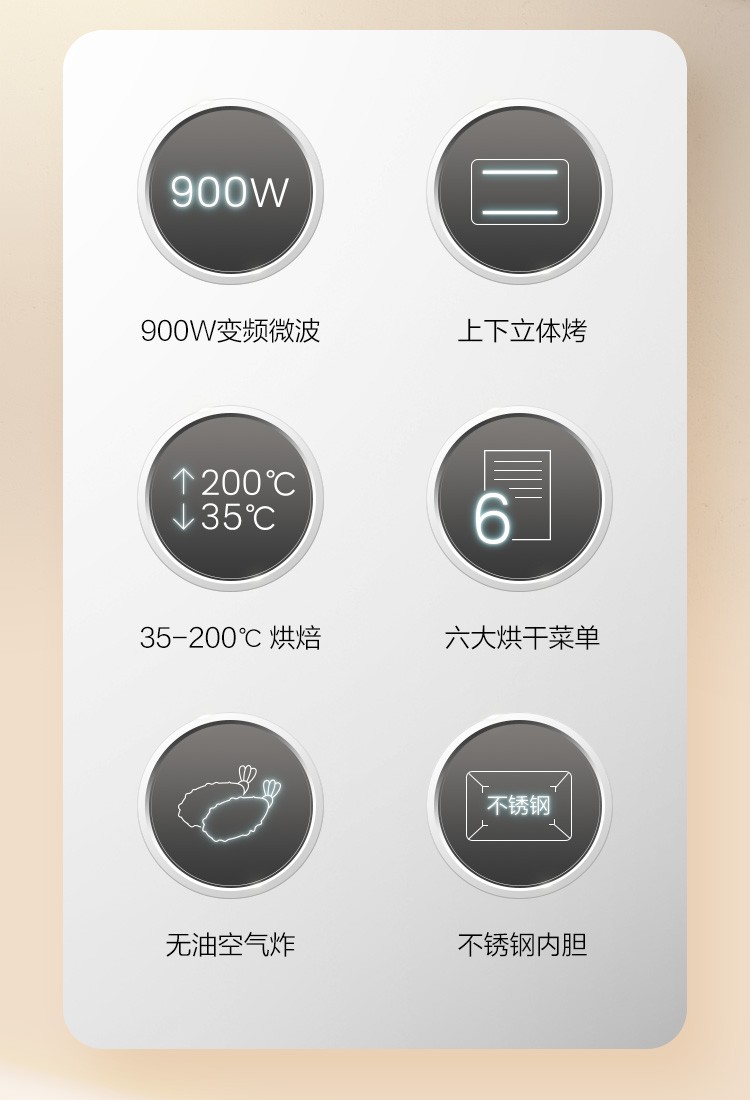 900W

900W变频微波

上下立体烤

↑200℃
↓35℃

35-200℃ 烘焙

6

六大烘干菜单

无油空气炸

不锈钢

不锈钢内胆