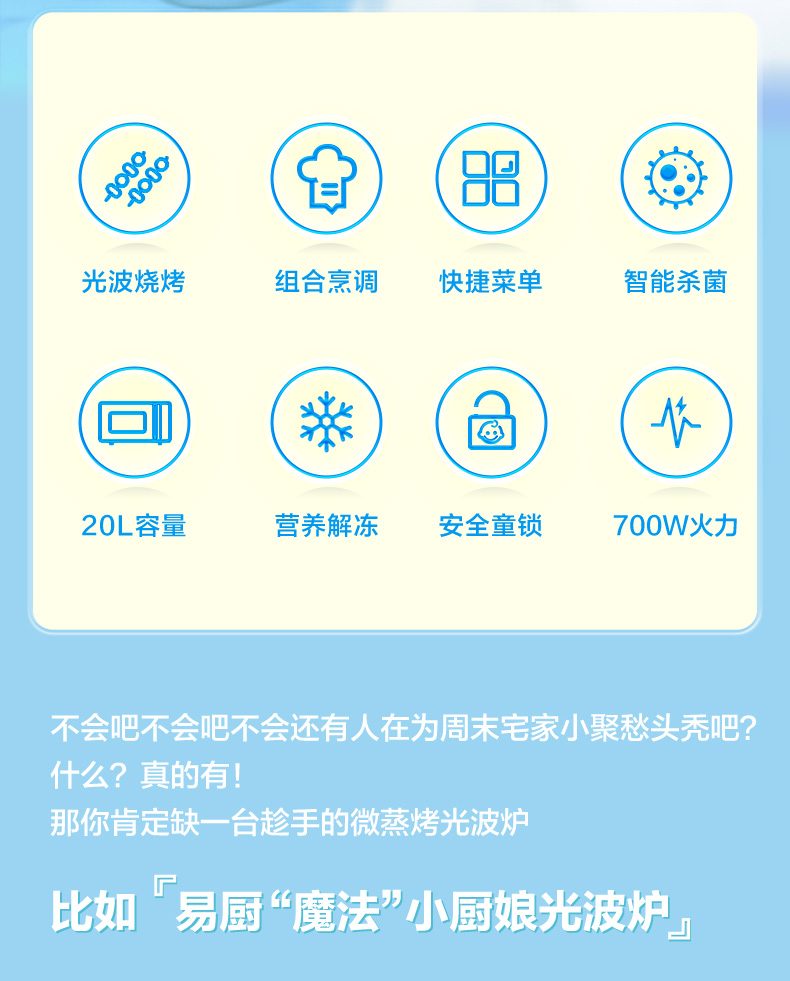 光波烧烤 组合烹调 快捷菜单 智能杀菌

20L容量 营养解冻 安全童锁 700W火力

不会吧不会吧不会还有人在为周末宅家小聚愁头秃吧?
什么?真的有!
那你肯定缺一台趁手的微蒸烤光波炉

比如『易厨“魔法”小厨娘光波炉』